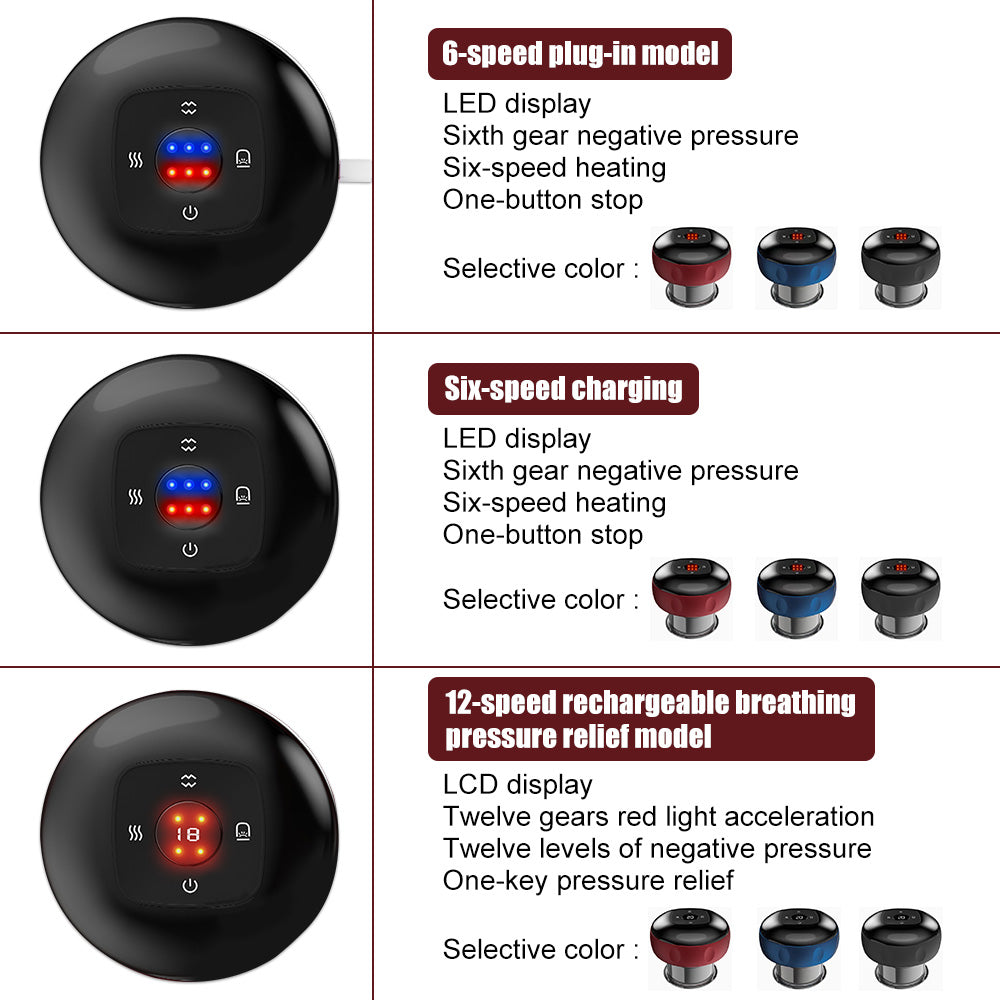 6-speed plug-in model

LED display
Sixth gear negative pressure
Six-speed heating
One-button stop

Selective color :

Six-speed charging

LED display
Sixth gear negative pressure
Six-speed heating
One-button stop

Selective color :

18

12-speed rechargeable breathing pressure relief model

LCD display
Twelve gears red light acceleration
Twelve levels of negative pressure
One-key pressure relief

Selective color :